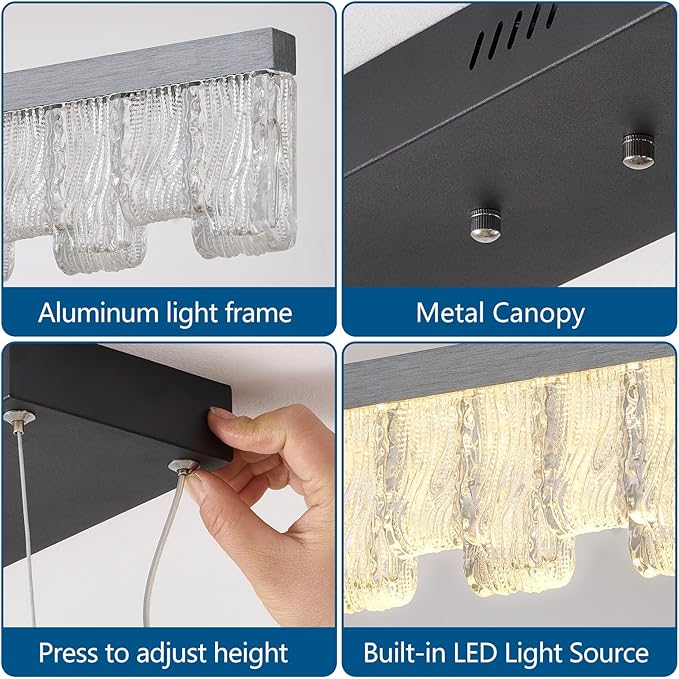 Aluminum light frame

Metal Canopy

Press to adjust height

Built-in LED Light Source