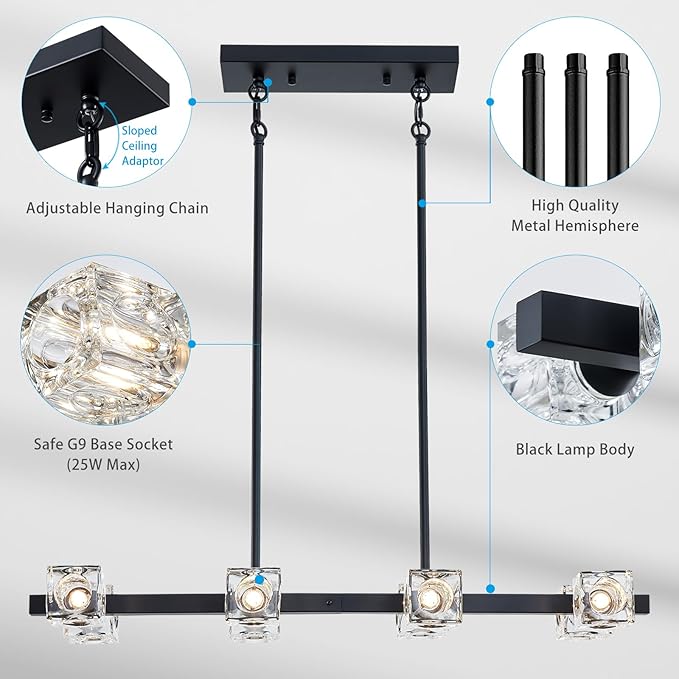 Sloped Ceiling Adaptor

Adjustable Hanging Chain

High Quality Metal Hemisphere

Safe G9 Base Socket (25W Max)

Black Lamp Body