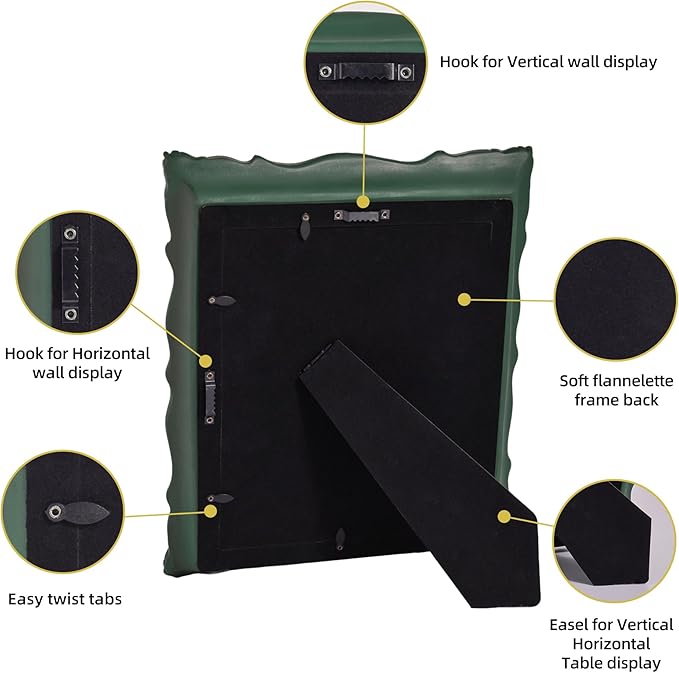 Hook for Vertical wall display

Hook for Horizontal wall display

Soft flannelette frame back

Easy twist tabs

Easel for Vertical Horizontal Table display