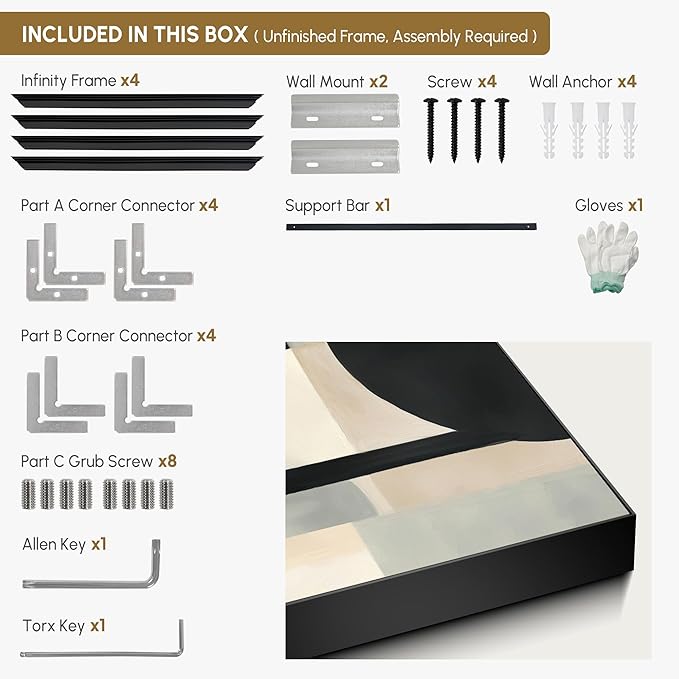 INCLUDED IN THIS BOX ( Unfinished Frame, Assembly Required )

Infinity Frame x4

Wall Mount x2

Screw x4

Wall Anchor x4

Part A Corner Connector x4

Support Bar x1

Gloves x1

Part B Corner Connector x4

Part C Grub Screw x8

Allen Key x1

Torx Key x1