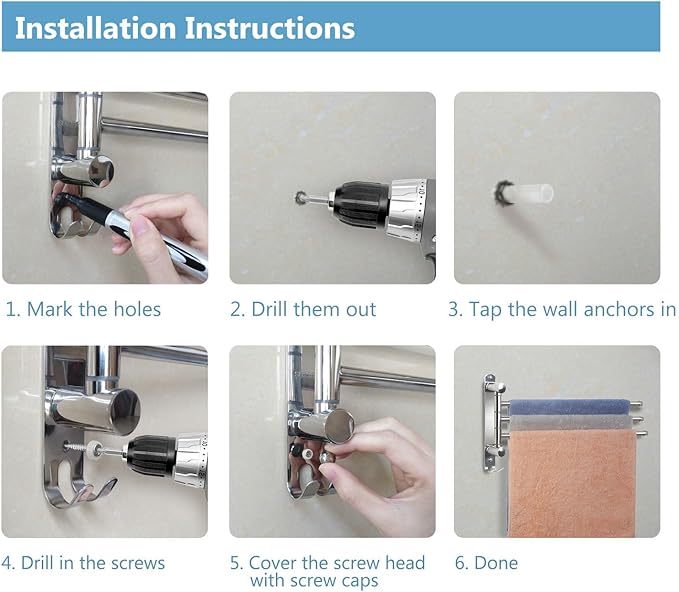 Installation Instructions

1. Mark the holes

2. Drill them out

3. Tap the wall anchors in

4. Drill in the screws

5. Cover the screw head with screw caps

6. Done