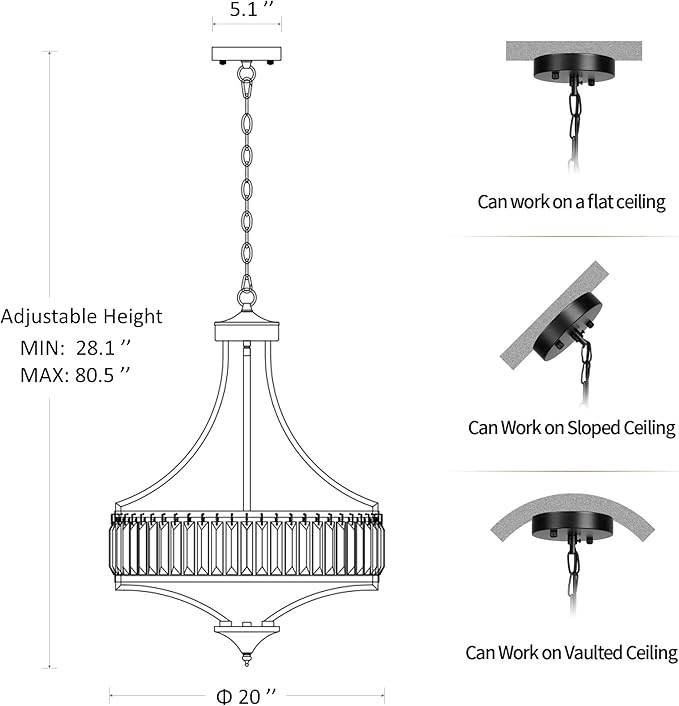 5.1 ''

Adjustable Height
MIN: 28.1 ''
MAX: 80.5 ''

Φ 20 ''

Can work on a flat ceiling

Can Work on Sloped Ceiling

Can Work on Vaulted Ceiling