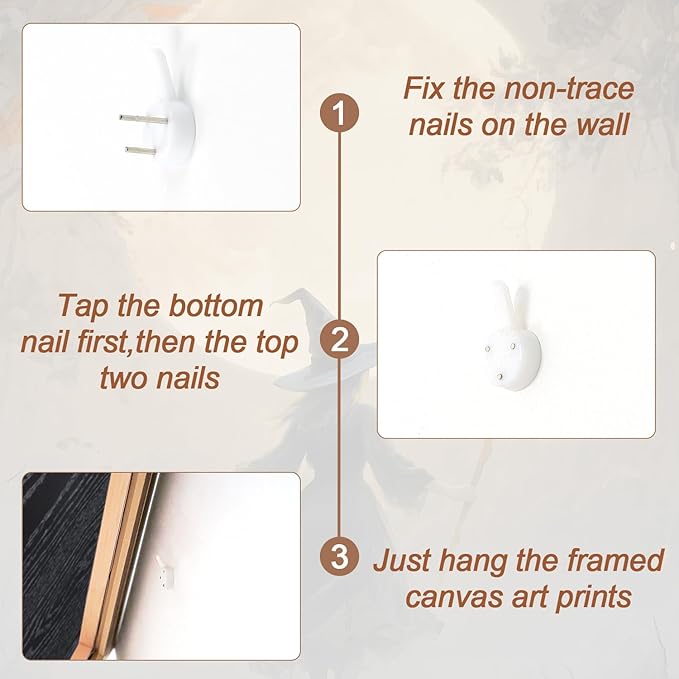 1
Fix the non-trace nails on the wall

Tap the bottom nail first,then the top two nails
2

3
Just hang the framed canvas art prints