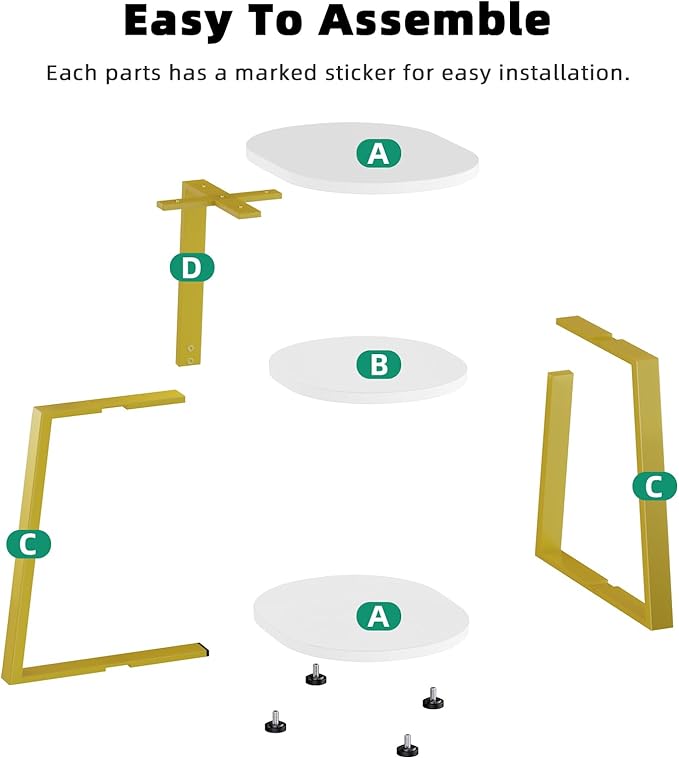 Easy To Assemble

Each parts has a marked sticker for easy installation.

A

D

B

C

C

A