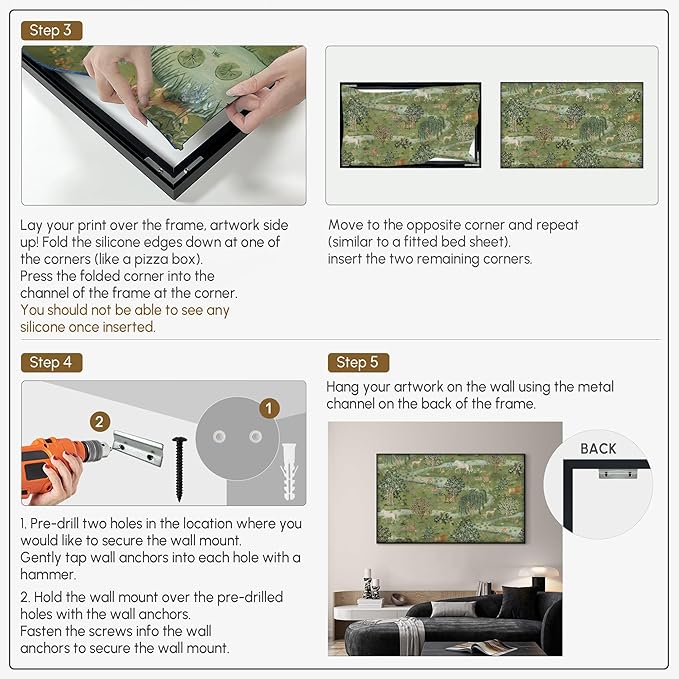 Step 3

Lay your print over the frame, artwork side up! Fold the silicone edges down at one of the corners (like a pizza box).
Press the folded corner into the channel of the frame at the corner.
You should not be able to see any silicone once inserted.

Move to the opposite corner and repeat (similar to a fitted bed sheet).
insert the two remaining corners.

Step 4

2

1

1. Pre-drill two holes in the location where you would like to secure the wall mount.
Gently tap wall anchors into each hole with a hammer.

2. Hold the wall mount over the pre-drilled holes with the wall anchors.
Fasten the screws info the wall anchors to secure the wall mount.

Step 5

Hang your artwork on the wall using the metal channel on the back of the frame.

BACK