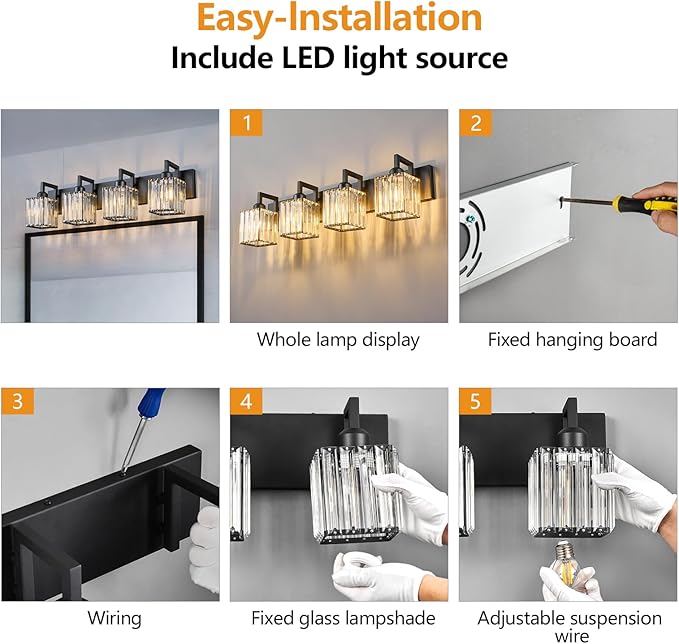 Easy-Installation
Include LED light source

1

Whole lamp display

2

Fixed hanging board

3

Wiring

4

Fixed glass lampshade

5

Adjustable suspension wire