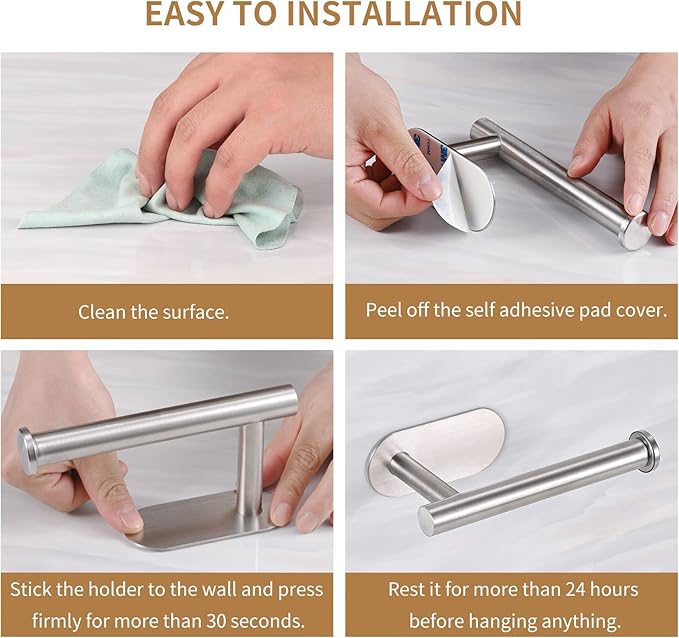 EASY TO INSTALLATION

Clean the surface.

Peel off the self adhesive pad cover.

Stick the holder to the wall and press firmly for more than 30 seconds.

Rest it for more than 24 hours before hanging anything.