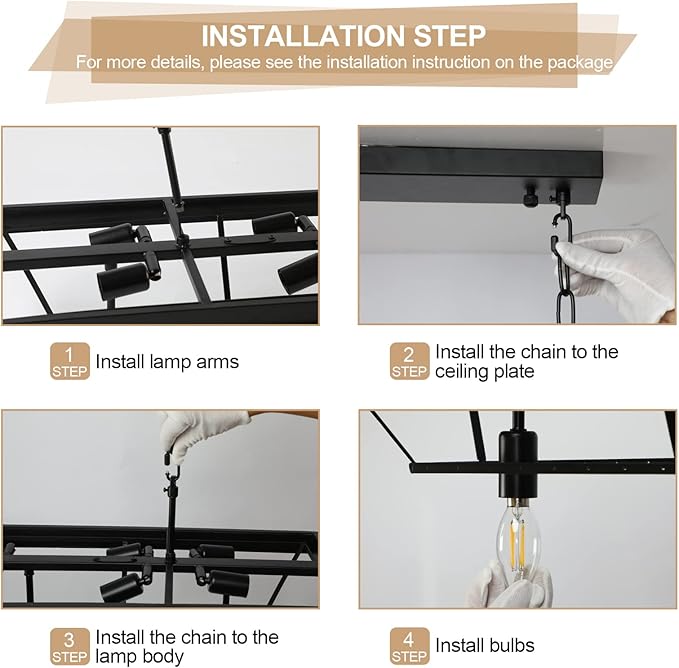 INSTALLATION STEP
For more details, please see the installation instruction on the package

1 STEP Install lamp arms

2 STEP Install the chain to the ceiling plate

3 STEP Install the chain to the lamp body

4 STEP Install bulbs