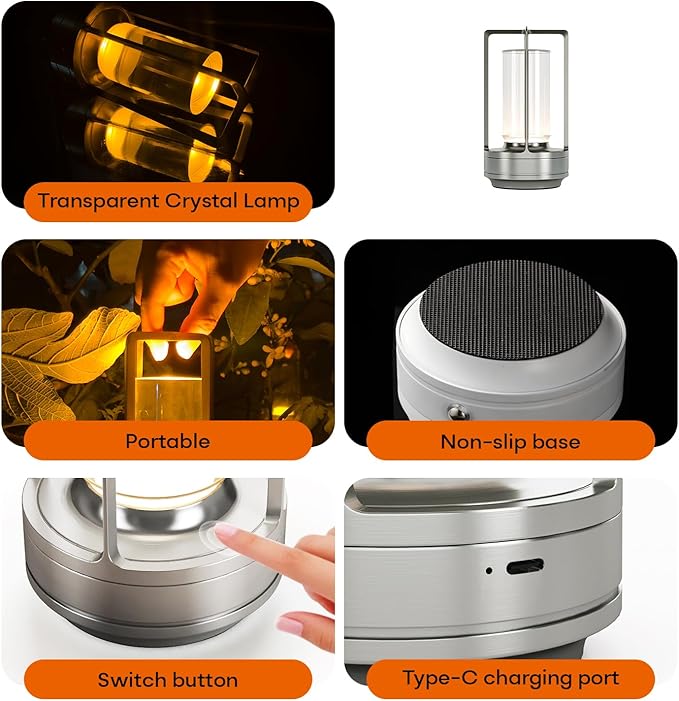 Transparent Crystal Lamp

Portable

Non-slip base

Switch button

Type-C charging port