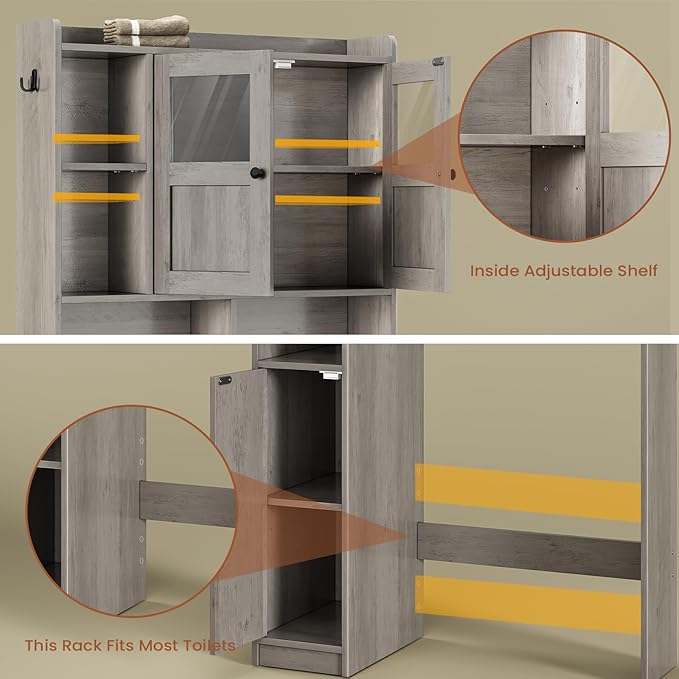 Inside Adjustable Shelf

This Rack Fits Most Toilets