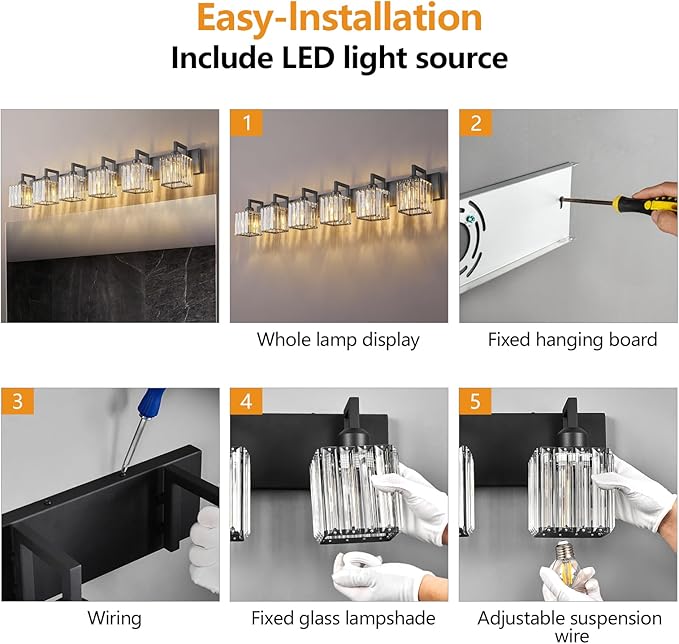 Easy-Installation
Include LED light source

1

Whole lamp display

2

Fixed hanging board

3

Wiring

4

Fixed glass lampshade

5

Adjustable suspension wire